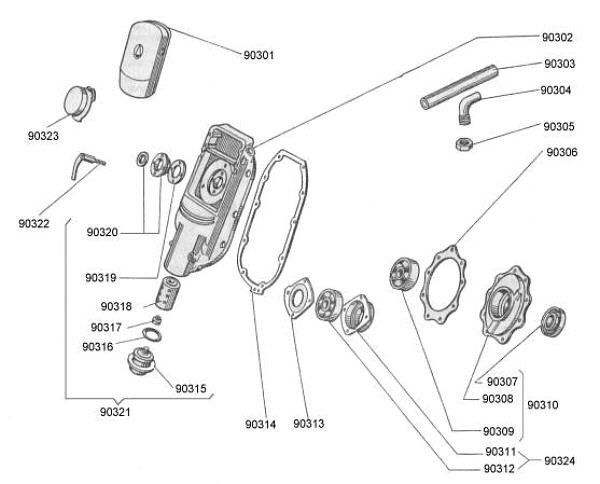 90301
90302
90303
90304
90305
90306
90323
90322
90320
90319
90318
90317
90316
90315
90321
90314
90313
90307
90308
90310
90309
90311
90312
90324