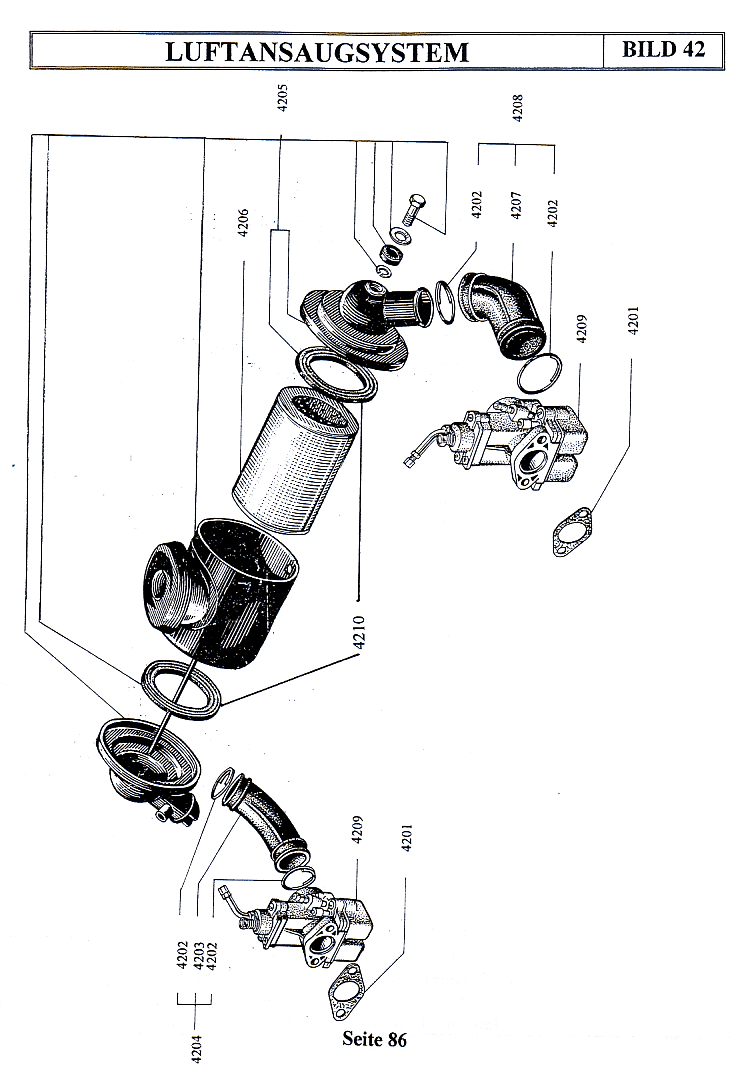 LUFTANSAUGSYSTEM

BILD 42

4205

4208

4206

4202

4207

4202

4209

4201

4210

4209

4201

4202
4203
4202

4204

Seite 86