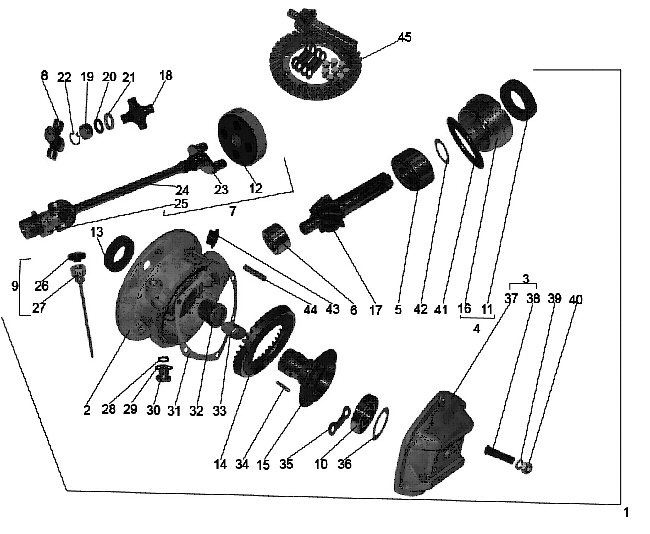 45
8 22 19 20 21 18
24 23 12
25 7
13
9 26
27
44 43 6 17 5 42 41 16 11
4
3
37 38 39 40
2 28 29 30 31 32 33
14 34 15 35 10 36
1